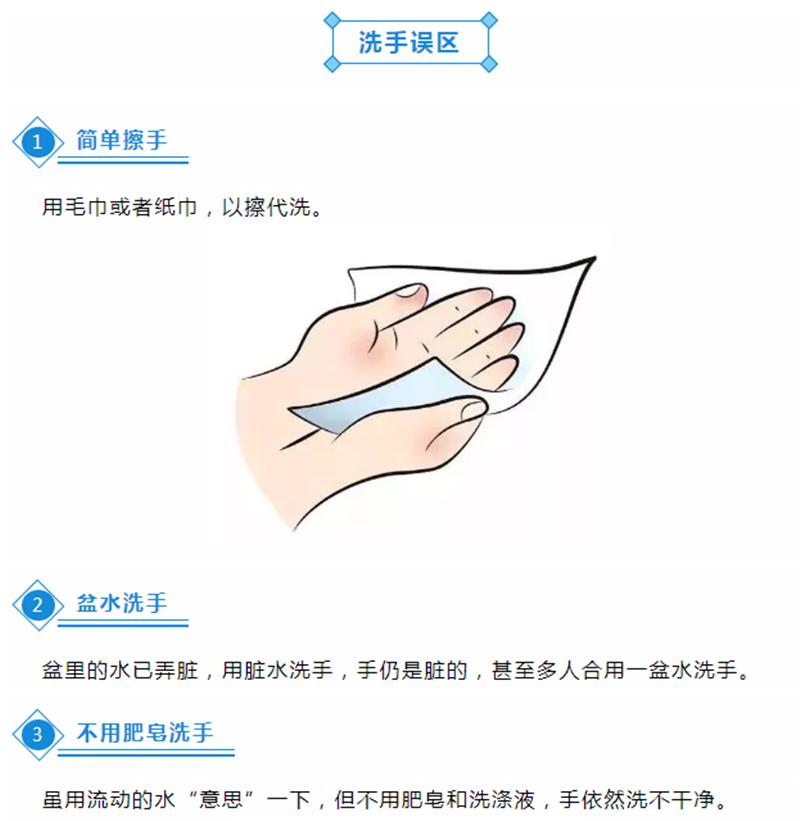 洗手误区

1 简单擦手

用毛巾或者纸巾，以擦代洗。

2 盆水洗手

盆里的水已弄脏，用脏水洗手，手仍是脏的，甚至多人合用一盆水洗手。

3 不用肥皂洗手

虽用流动的水“意思”一下，但不用肥皂和洗涤液，手依然洗不干净。