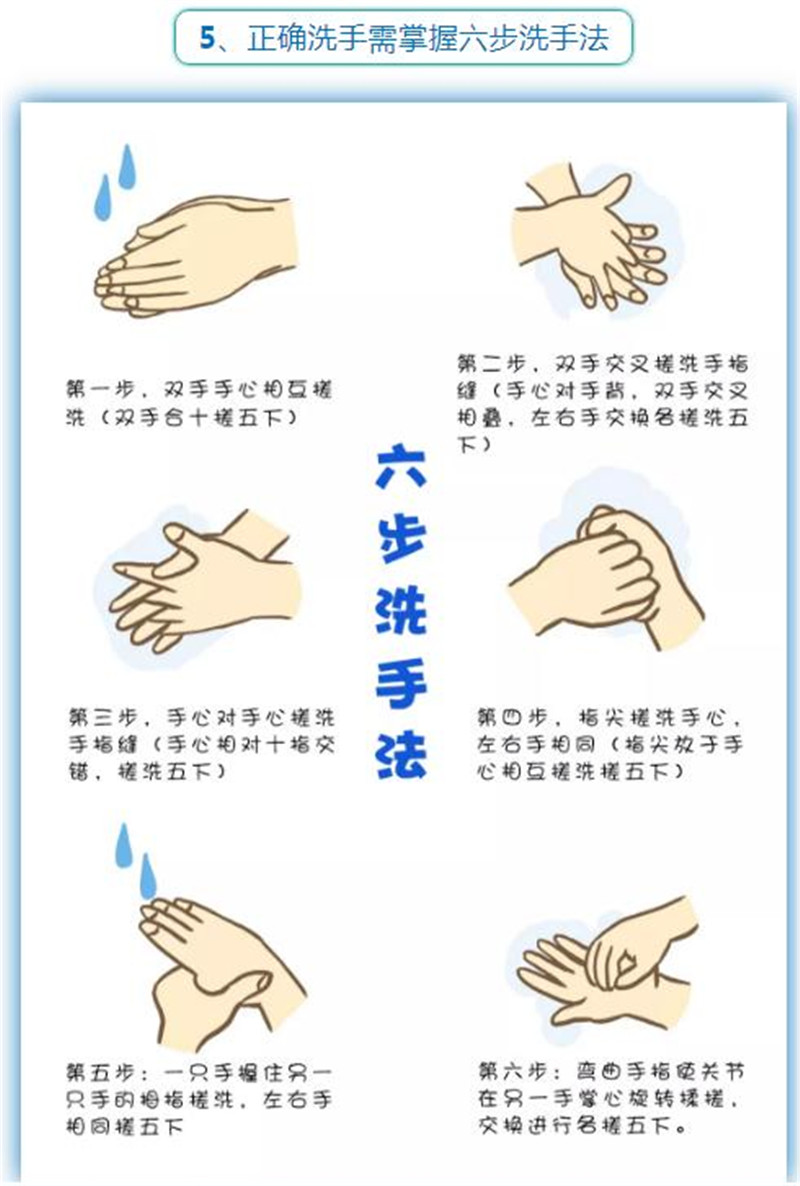 5、正确洗手需掌握六步洗手法

第一步，双手手心相互搓洗（双手合十搓五下）

第二步，双手交叉搓洗手指缝（手心对手背，双手交叉相叠，左右手交换各搓洗五下）

六步洗手法

第三步，手心对手心搓洗手指缝（手心相对十指交错，搓洗五下）

第四步，指尖搓洗手心，左右手相同（指尖放于手心相互搓洗搓五下）

第五步：一只手握住另一只手的拇指搓洗，左右手相同搓五下

第六步：弯曲手指使关节在另一手掌心旋转揉搓，交换进行各搓五下。