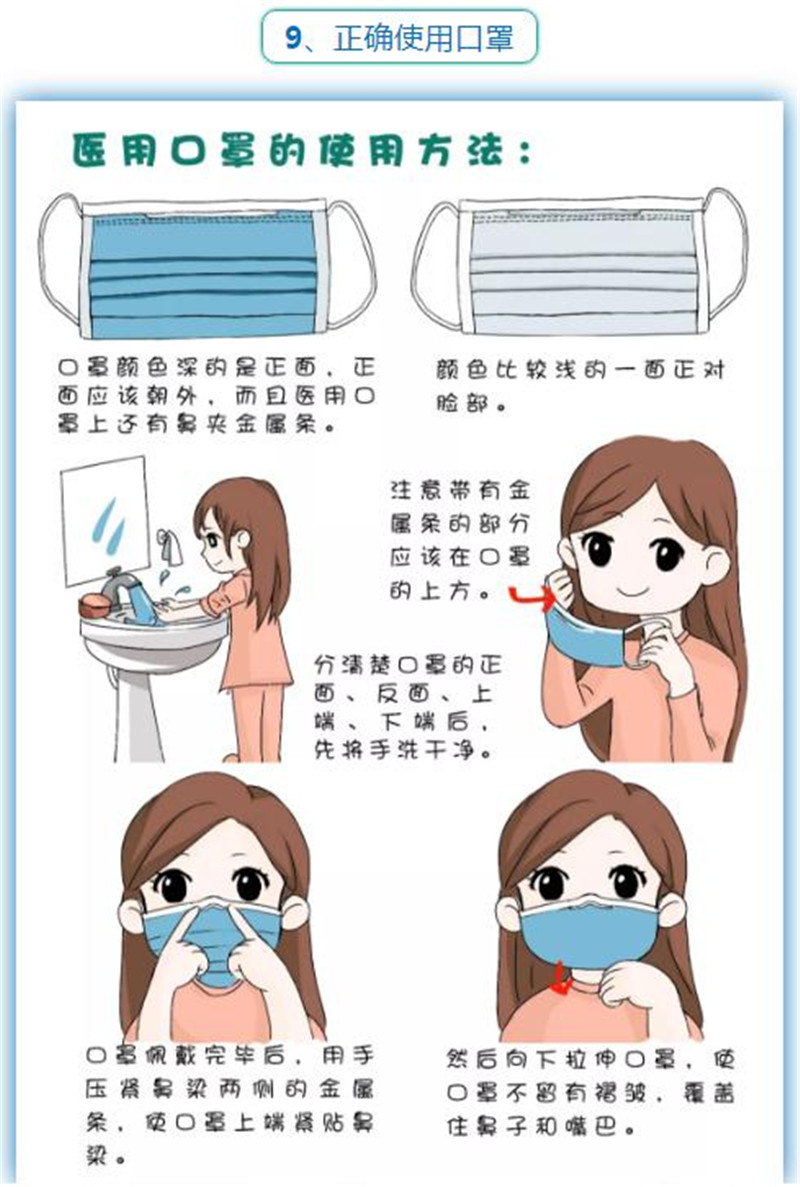 9、正确使用口罩

医用口罩的使用方法：

口罩颜色深的是正面，正面应该朝外，而且医用口罩上还有鼻夹金属条。

颜色比较浅的一面正对脸部。

注意带有金属条的部分应该在口罩的上方。

分清楚口罩的正面、反面、上端、下端后，先将手洗干净。

口罩佩戴完毕后，用手压紧鼻梁两侧的金属条，使口罩上端紧贴鼻梁。

然后向下拉伸口罩，使口罩不留有褶皱，覆盖住鼻子和嘴巴。