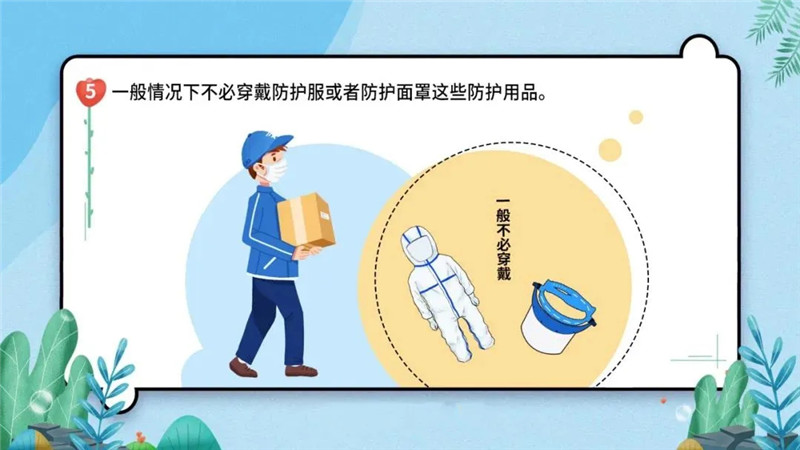 5 一般情况下不必穿戴防护服或者防护面罩这些防护用品。

一般不必穿戴